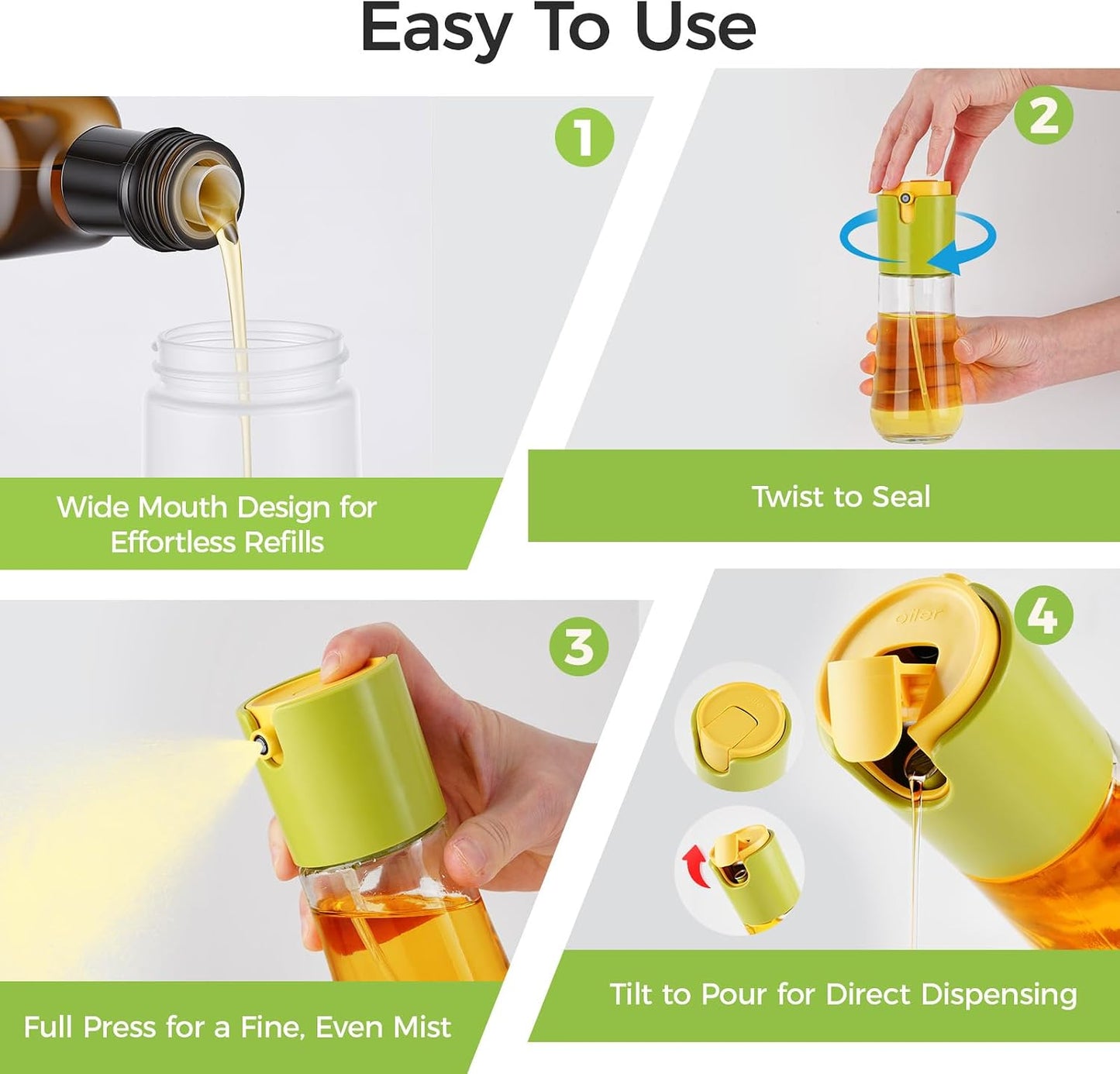 Easy To Use

1

Wide Mouth Design for Effortless Refills

2

Twist to Seal

3

Full Press for a Fine, Even Mist

4

oiler

Tilt to Pour for Direct Dispensing