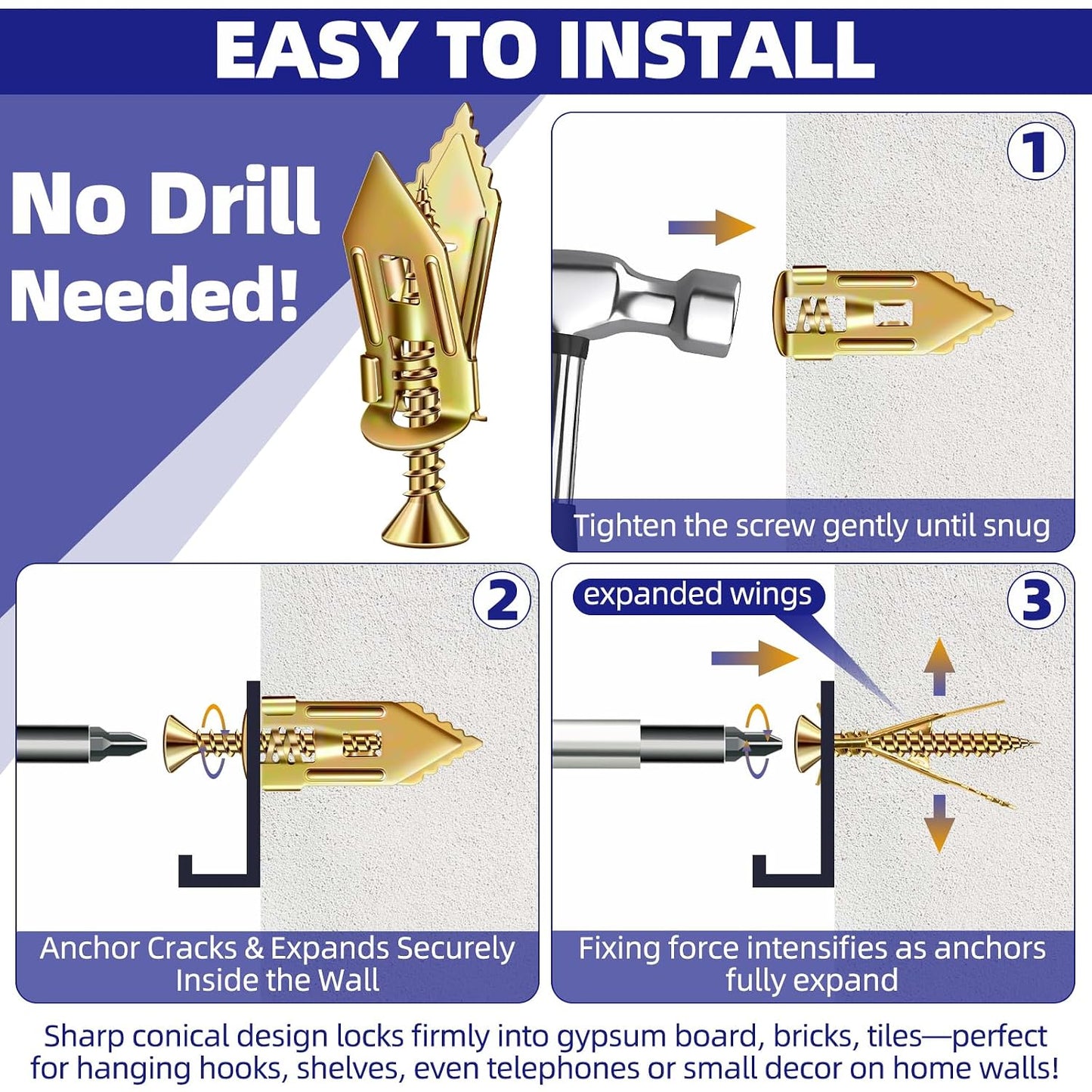 EASY TO INSTALL

No Drill Needed!

1

Tighten the screw gently until snug

2

Anchor Cracks & Expands Securely Inside the Wall

expanded wings

3

Fixing force intensifies as anchors fully expand

Sharp conical design locks firmly into gypsum board, bricks, tiles—perfect for hanging hooks, shelves, even telephones or small decor on home walls!